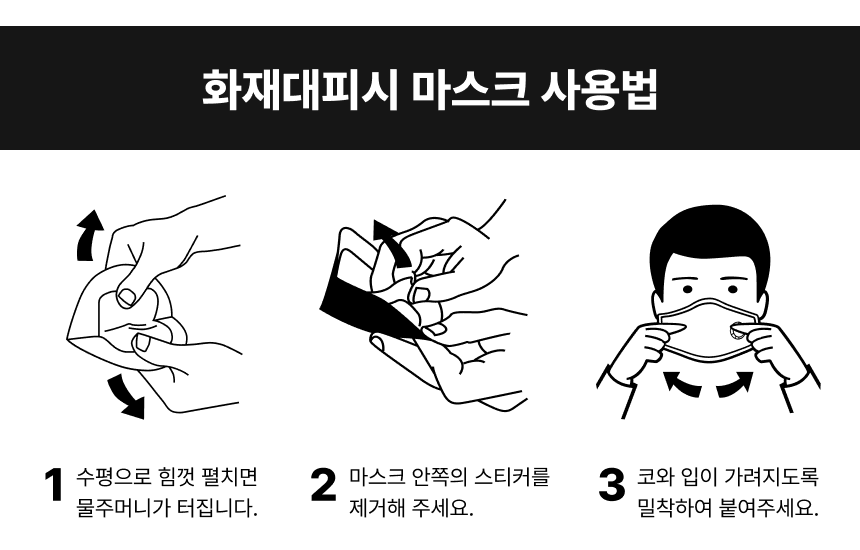 화재대피시 마스크 사용법

1 수평으로 힘껏 펼치면 물주머니가 터집니다.

2 마스크 안쪽의 스티커를 제거해 주세요.

3 코와 입이 가려지도록 밀착하여 붙여주세요.