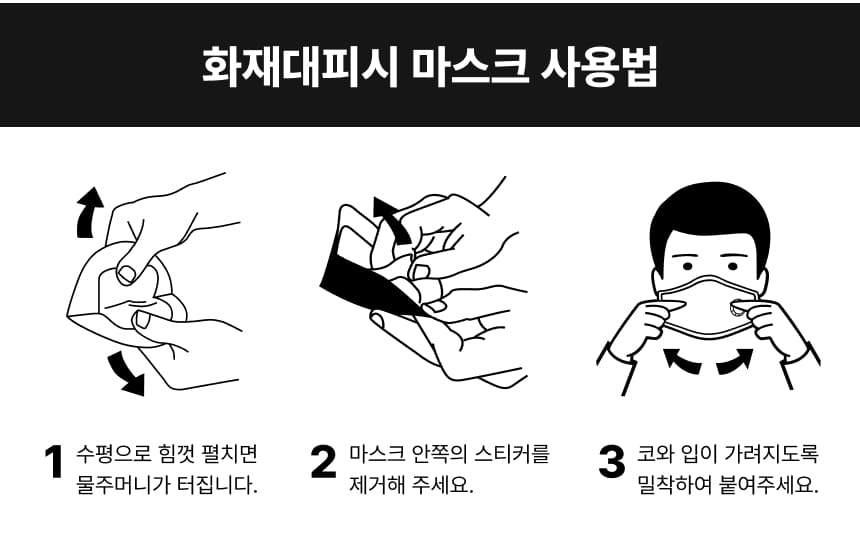 화재대피시 마스크 사용법

1 수평으로 힘껏 펼치면 물주머니가 터집니다.

2 마스크 안쪽의 스티커를 제거해 주세요.

3 코와 입이 가려지도록 밀착하여 붙여주세요.